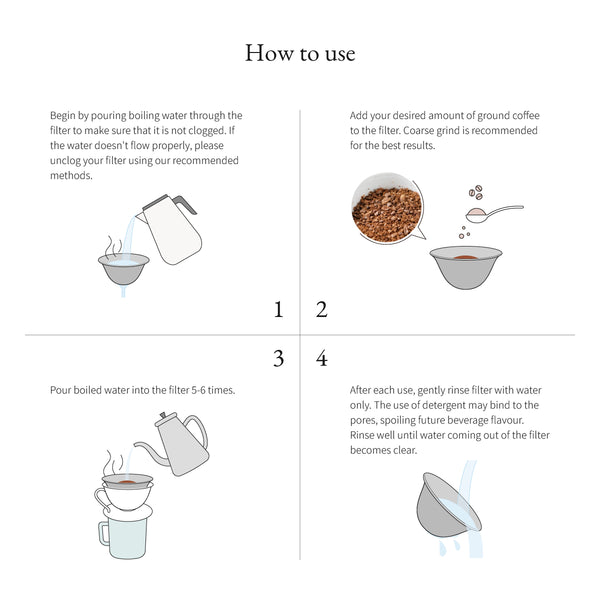 How to use

Begin by pouring boiling water through the filter to make sure that it is not clogged. If the water doesn't flow properly, please unclog your filter using our recommended methods.

1

Add your desired amount of ground coffee to the filter. Coarse grind is recommended for the best results.

2

3

Pour boiled water into the filter 5-6 times.

4

After each use, gently rinse filter with water only. The use of detergent may bind to the pores, spoiling future beverage flavour. Rinse well until water coming out of the filter becomes clear.